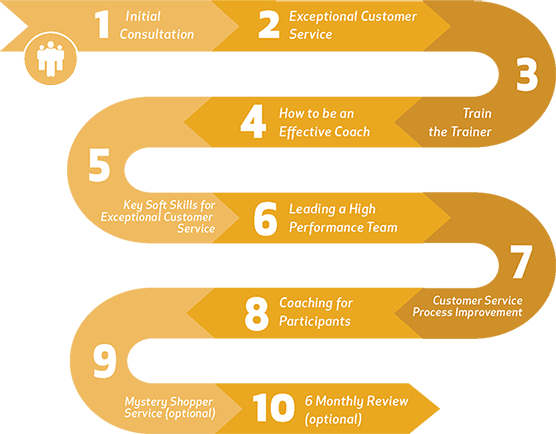 1 Initial Consultation

2 Exceptional Customer Service

3 Train the Trainer

4 How to be an Effective Coach

5 Key Soft Skills for Exceptional Customer Service

6 Leading a High Performance Team

7 Customer Service Process Improvement

8 Coaching for Participants

9 Mystery Shopper Service (optional)

10 6 Monthly Review (optional)